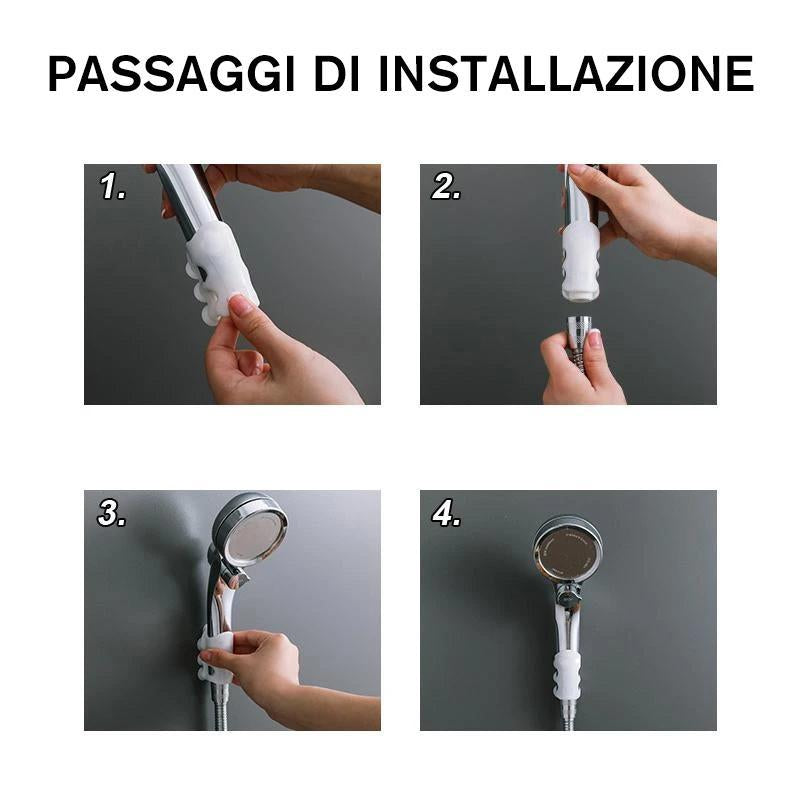 PASSAGGI DI INSTALLAZIONE

1.

2.

3.

4.