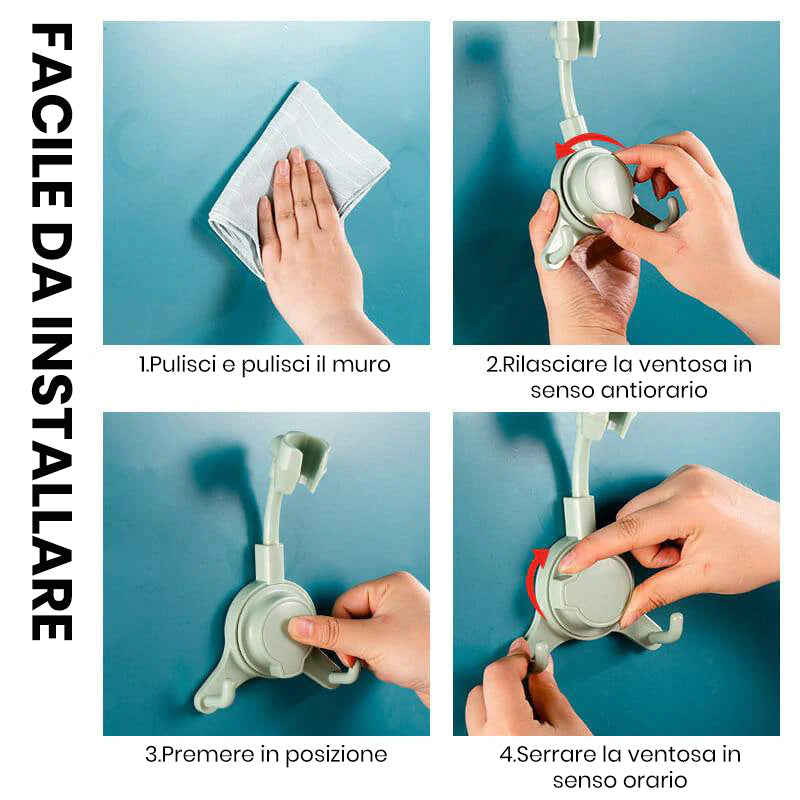 FACILE DA INSTALLARE

1.Pulisci e pulisci il muro

2.Rilasciare la ventosa in senso antiorario

3.Premere in posizione

4.Serrare la ventosa in senso orario