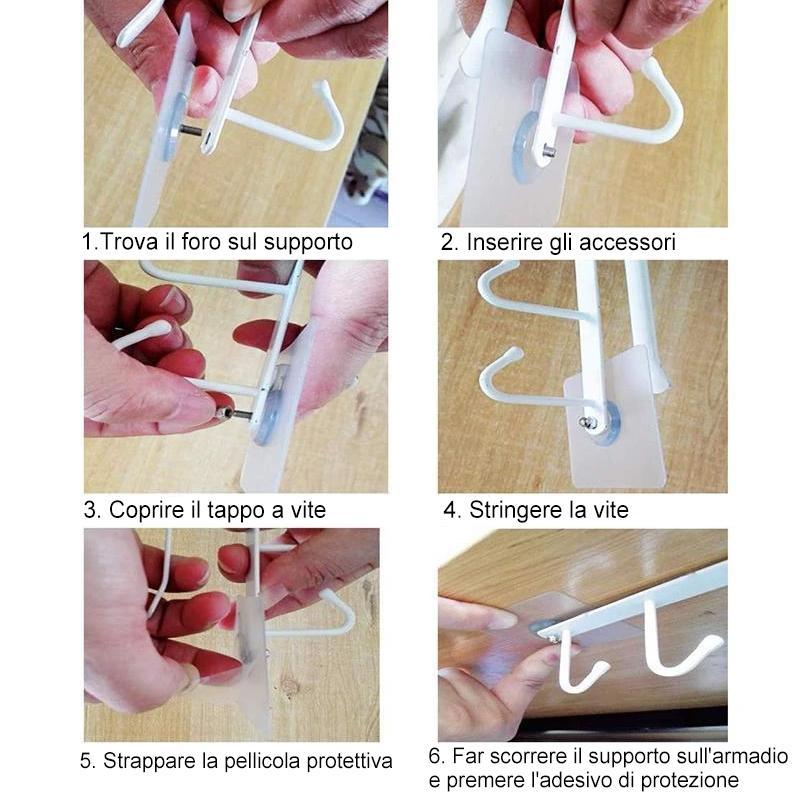 1.Trova il foro sul supporto

2. Inserire gli accessori

3. Coprire il tappo a vite

4. Stringere la vite

5. Strappare la pellicola protettiva

6. Far scorrere il supporto sull'armadio e premere l'adesivo di protezione