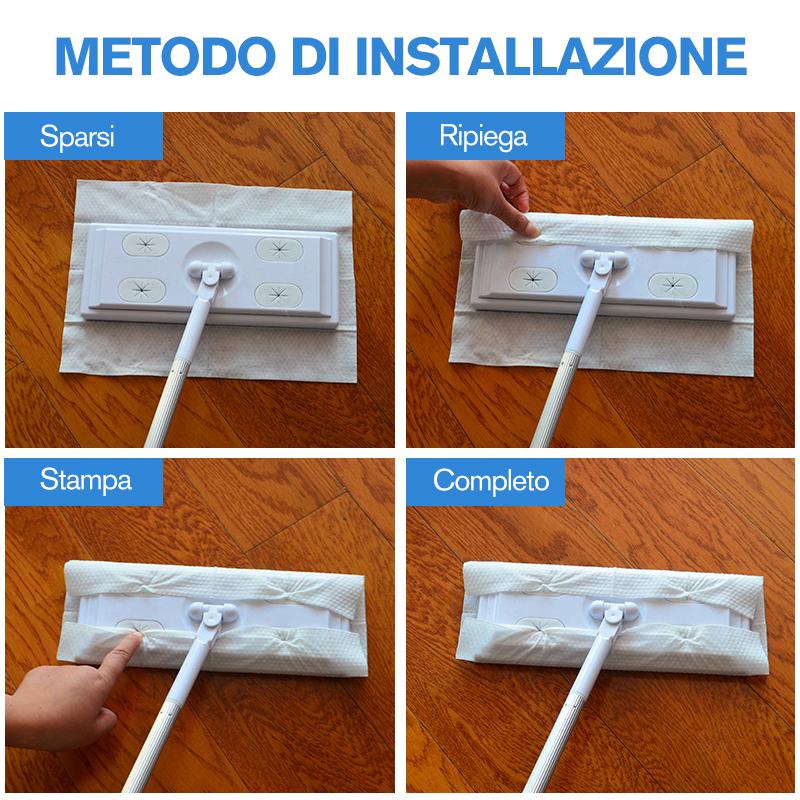 METODO DI INSTALLAZIONE

Sparsi

Ripiega

Stampa

Completo