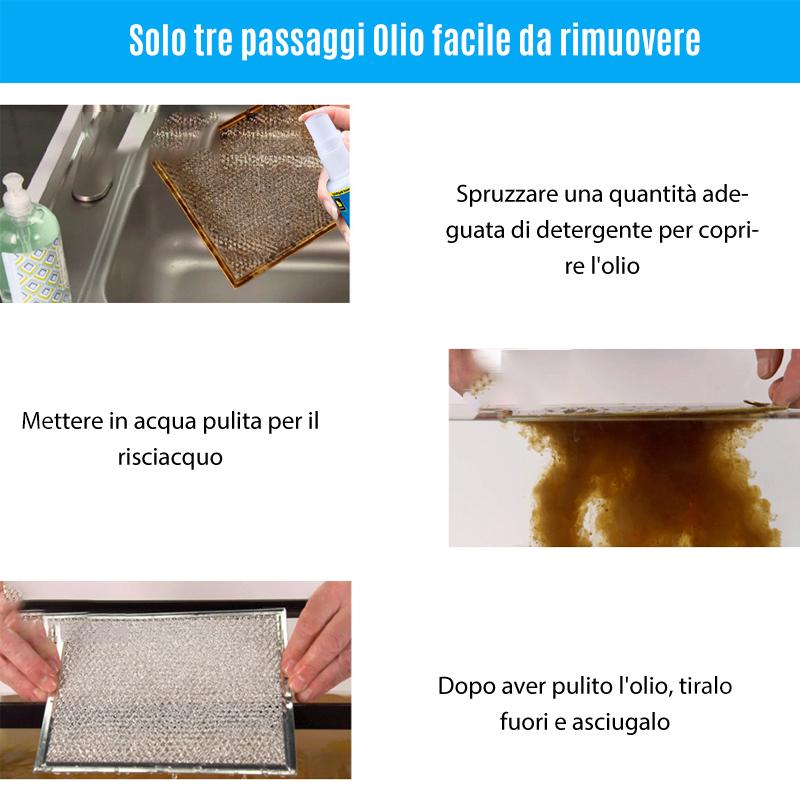 Solo tre passaggi Olio facile da rimuovere

Spruzzare una quantità adeguata di detergente per coprire l'olio

Mettere in acqua pulita per il risciacquo

Dopo aver pulito l'olio, tiralo fuori e asciugalo