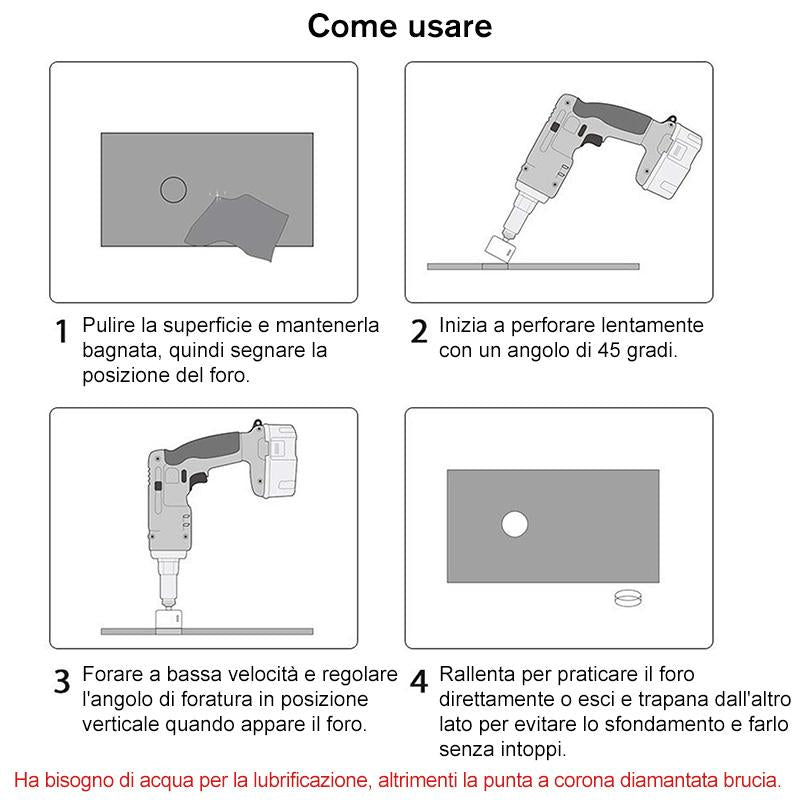 Come usare

1 Pulire la superficie e mantenerla bagnata, quindi segnare la posizione del foro.

2 Inizia a perforare lentamente con un angolo di 45 gradi.

3 Forare a bassa velocità e regolare l'angolo di foratura in posizione verticale quando appare il foro.

4 Rallenta per praticare il foro direttamente o esci e trapana dall'altro lato per evitare lo sfondamento e farlo senza intoppi.

Ha bisogno di acqua per la lubrificazione, altrimenti la punta a corona diamantata brucia.