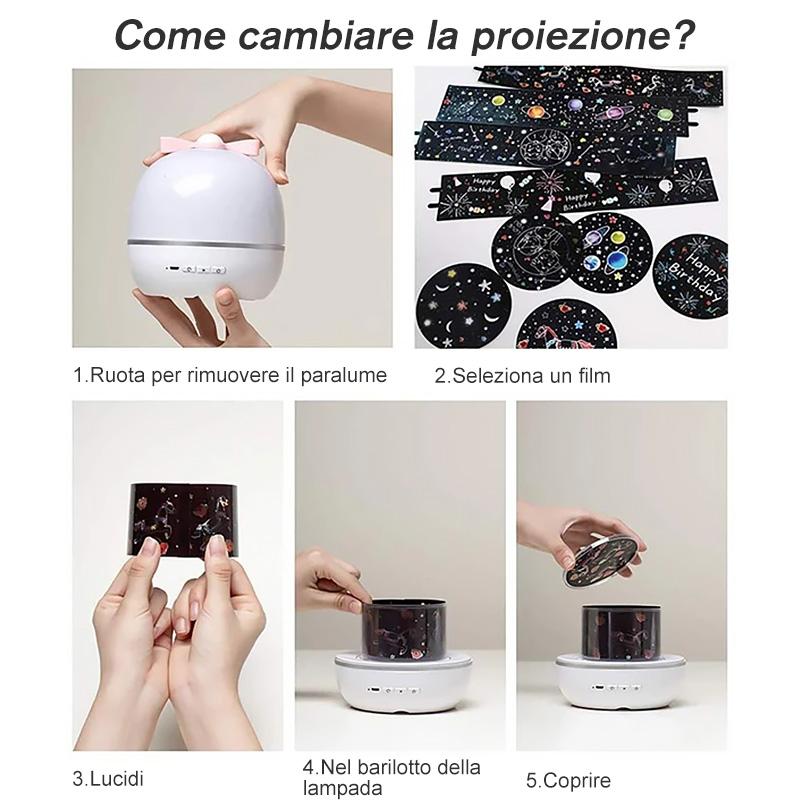 Come cambiare la proiezione?

Happy Birthday

Happy Birthday

Happy Birthday

1.Ruota per rimuovere il paralume

2.Seleziona un film

3.Lucidi

4.Nel barilotto della lampada

5.Coprire