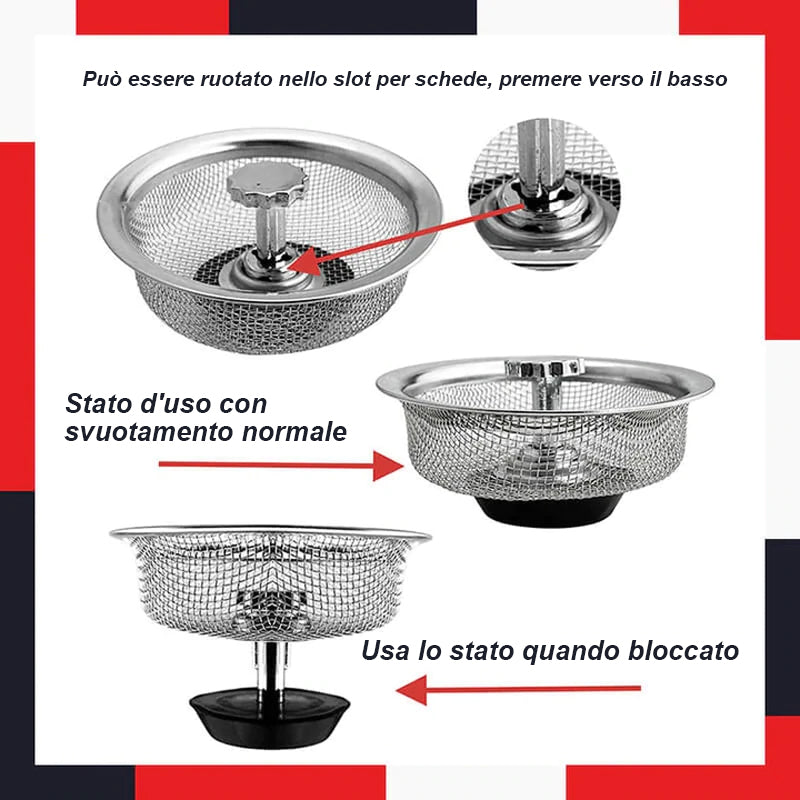 Può essere ruotato nello slot per schede, premere verso il basso

Stato d'uso con svuotamento normale

Usa lo stato quando bloccato