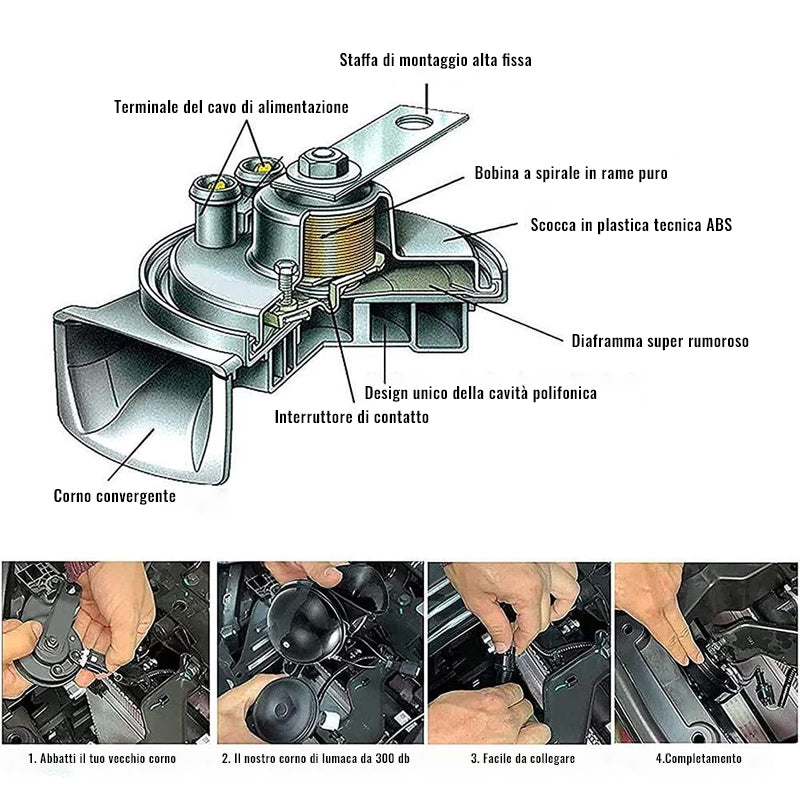 Staffa di montaggio alta fissa

Terminale del cavo di alimentazione

Bobina a spirale in rame puro

Scocca in plastica tecnica ABS

Diaframma super rumoroso

Design unico della cavità polifonica

Interruttore di contatto

Corno convergente

1. Abbatti il tuo vecchio corno

2. Il nostro corno di lumaca da 300 db

3. Facile da collegare

4.Completamento