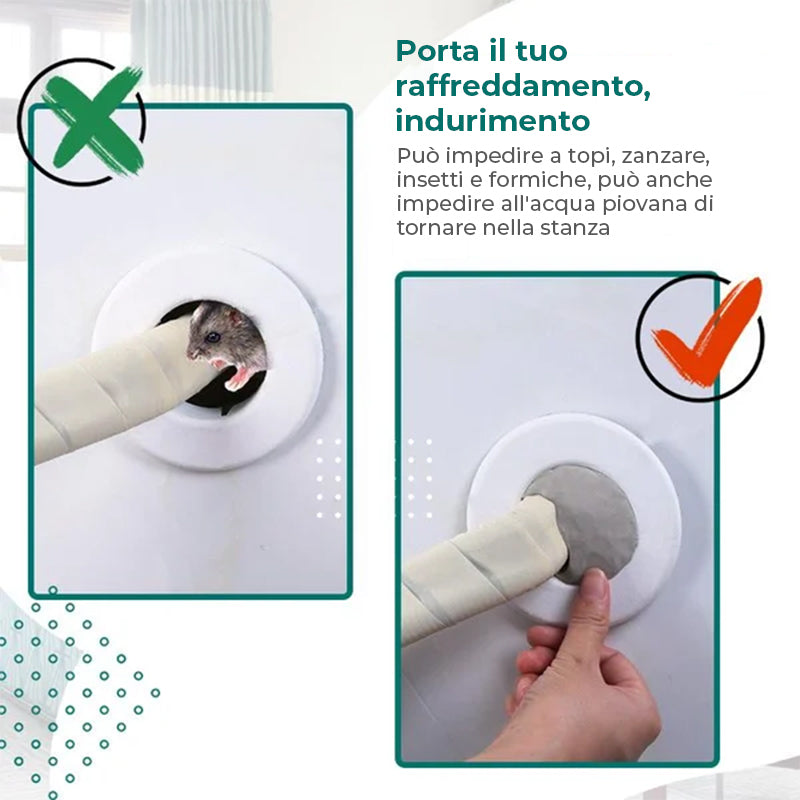 Porta il tuo raffreddamento, indurimento

Può impedire a topi, zanzare, insetti e formiche, può anche impedire all'acqua piovana di tornare nella stanza