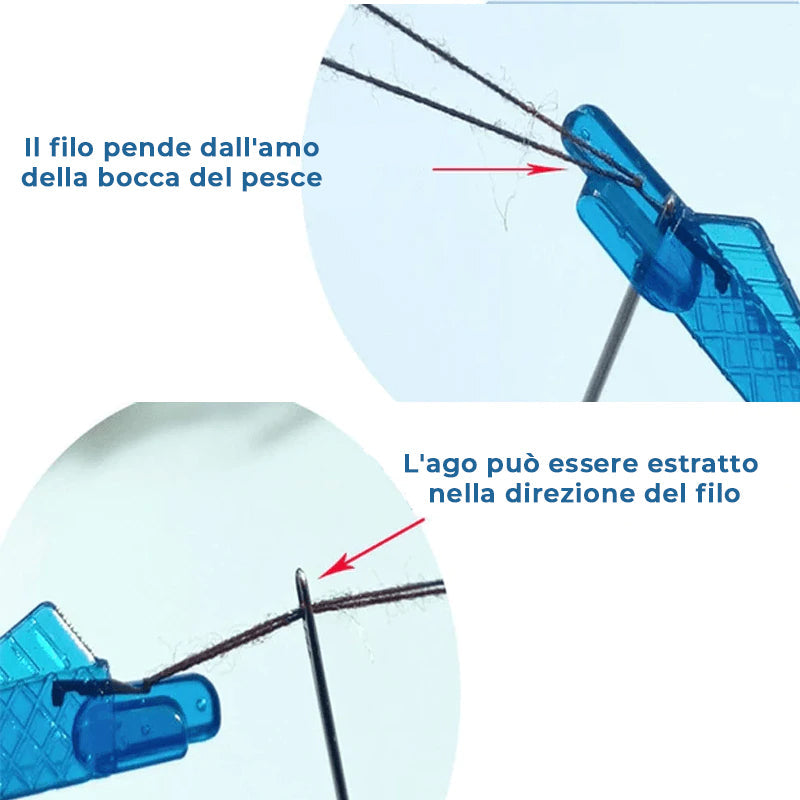 Il filo pende dall'amo della bocca del pesce

L'ago può essere estratto nella direzione del filo