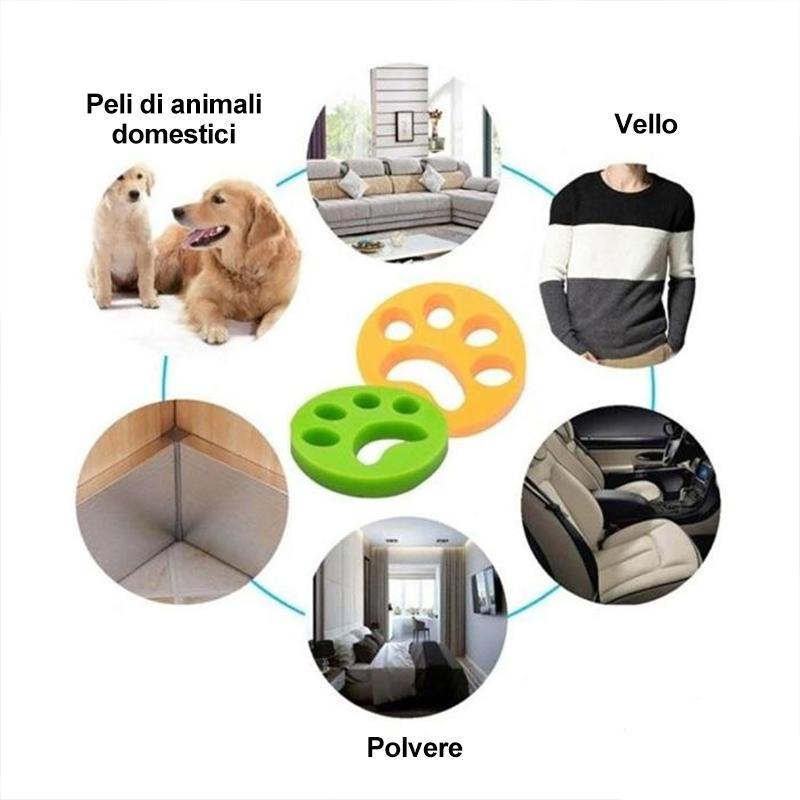 Peli di animali domestici

Vello

Polvere