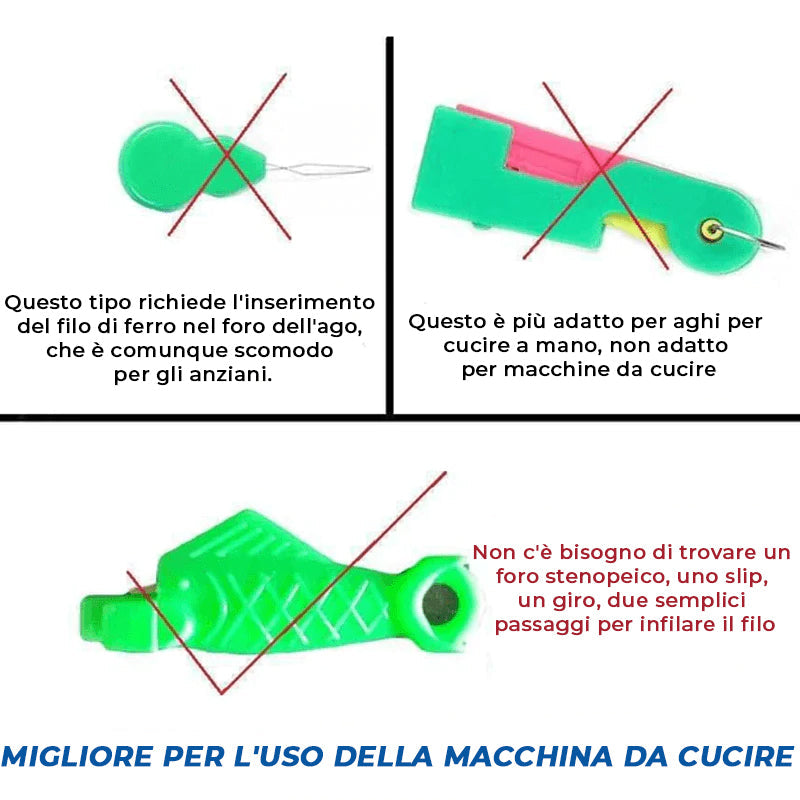 Questo tipo richiede l'inserimento del filo di ferro nel foro dell'ago, che è comunque scomodo per gli anziani.

Questo è più adatto per aghi per cucire a mano, non adatto per macchine da cucire

Non c'è bisogno di trovare un foro stenopeico, uno slip, un giro, due semplici passaggi per infilare il filo

MIGLIORE PER L'USO DELLA MACCHINA DA CUCIRE