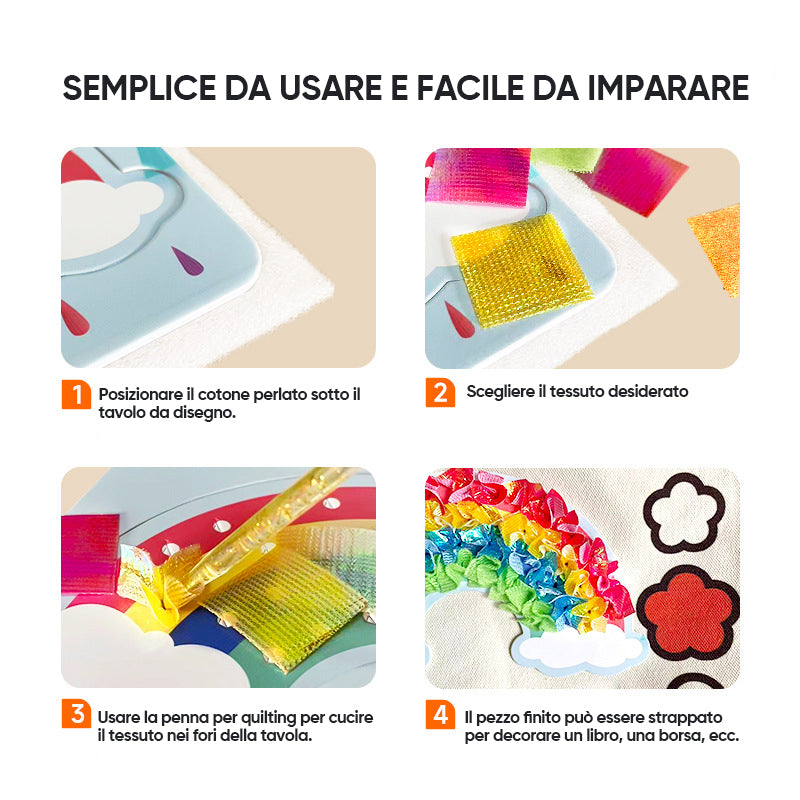 SEMPLICE DA USARE E FACILE DA IMPARARE

1 Posizionare il cotone perlato sotto il tavolo da disegno.

2 Scegliere il tessuto desiderato

3 Usare la penna per quilting per cucire il tessuto nei fori della tavola.

4 Il pezzo finito può essere strappato per decorare un libro, una borsa, ecc.