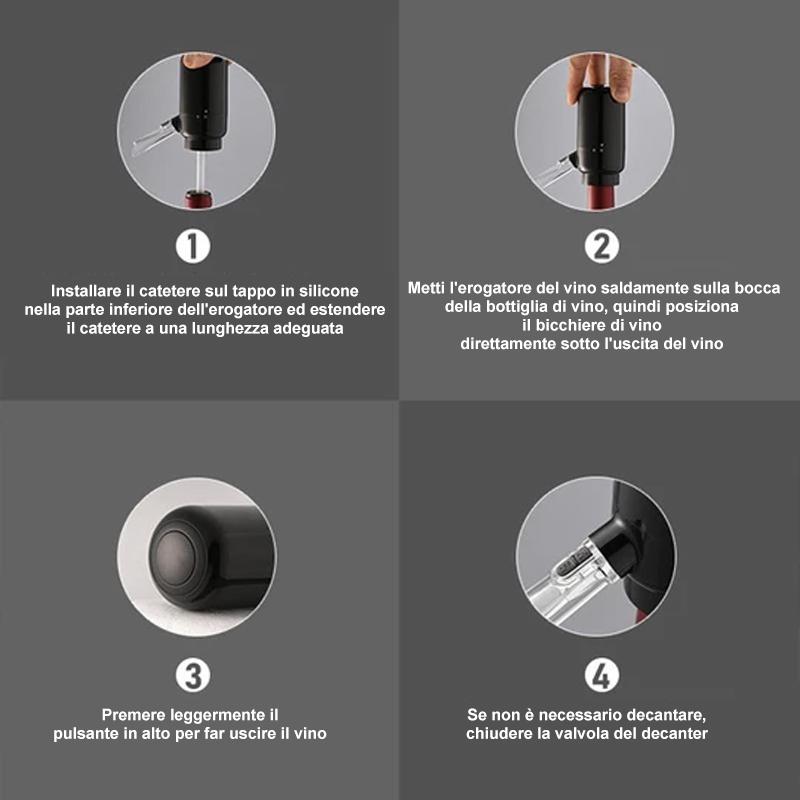 1

Installare il catetere sul tappo in silicone nella parte inferiore dell'erogatore ed estendere il catetere a una lunghezza adeguata

2

Metti l'erogatore del vino saldamente sulla bocca della bottiglia di vino, quindi posiziona il bicchiere di vino direttamente sotto l'uscita del vino

3

Premere leggermente il pulsante in alto per far uscire il vino

4

Se non è necessario decantare, chiudere la valvola del decanter