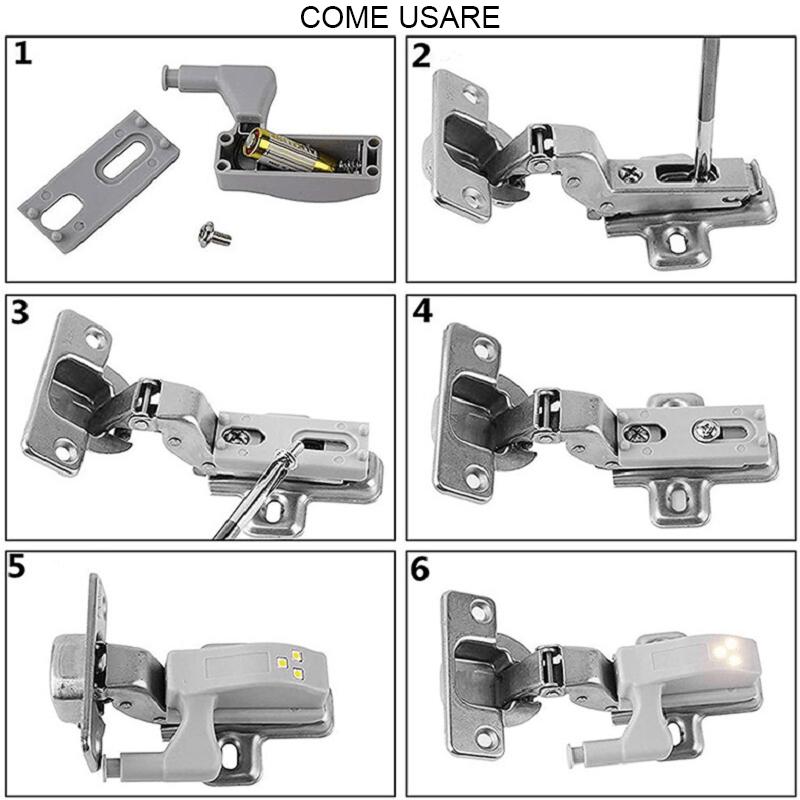 COME USARE

1

2

3

4

5

6