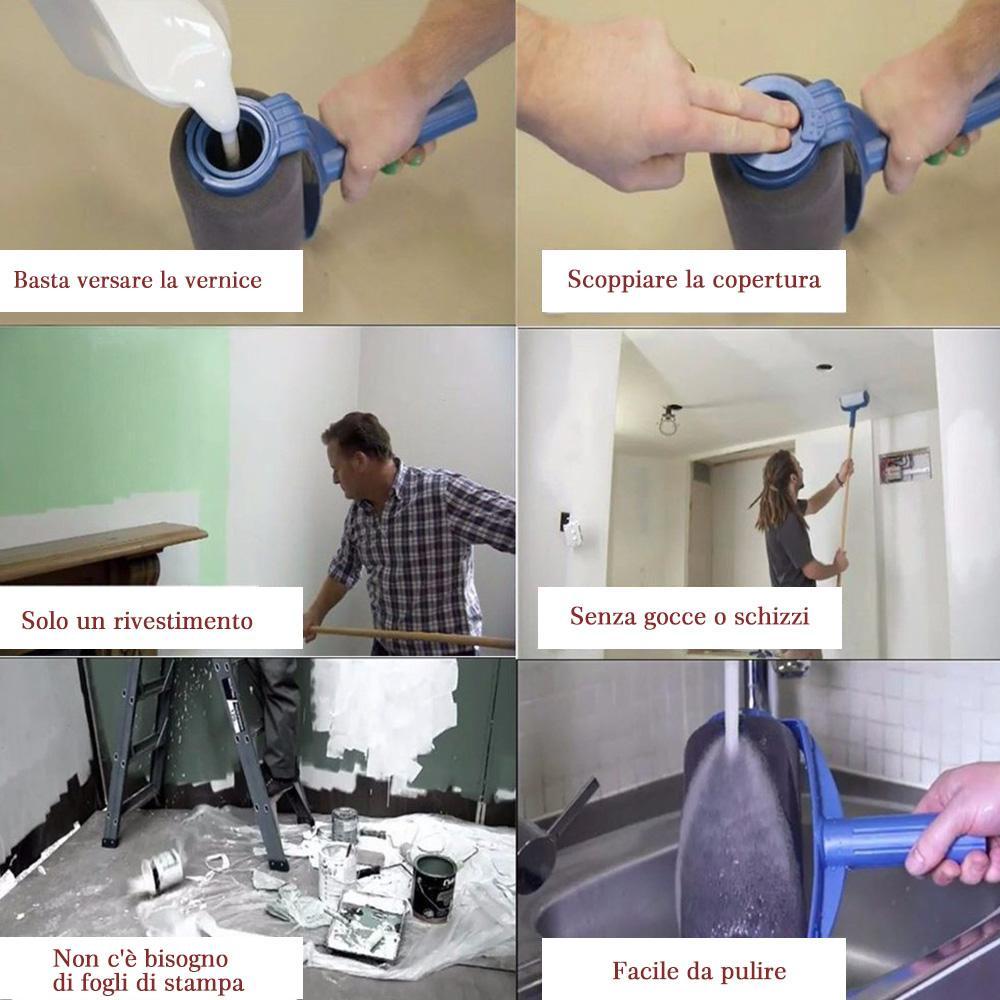 Basta versare la vernice

Scoppiare la copertura

Solo un rivestimento

Senza gocce o schizzi

Non c'è bisogno di fogli di stampa

Facile da pulire