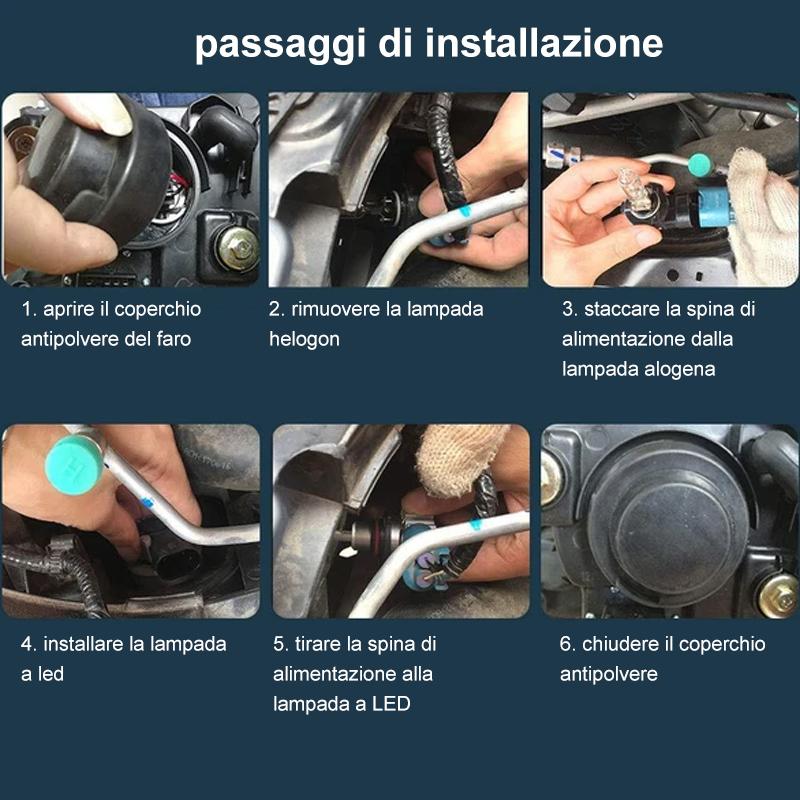 passaggi di installazione

1. aprire il coperchio antipolvere del faro

2. rimuovere la lampada helogon

3. staccare la spina di alimentazione dalla lampada alogena

4. installare la lampada a led

5. tirare la spina di alimentazione alla lampada a LED

6. chiudere il coperchio antipolvere